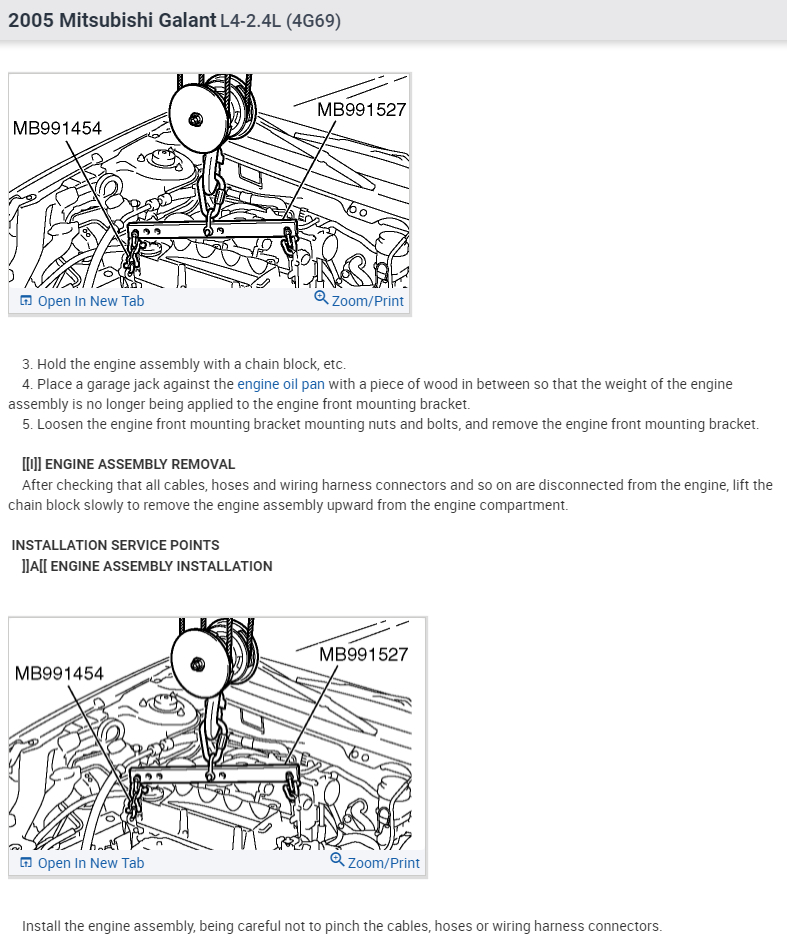 2005 Mitsubishi Galant L4-2.4L (4G69)

MB991454
MB991527

Open In New Tab
Zoom/Print

3. Hold the engine assembly with a chain block, etc.
4. Place a garage jack against the engine oil pan with a piece of wood in between so that the weight of the engine assembly is no longer being applied to the engine front mounting bracket.
5. Loosen the engine front mounting bracket mounting nuts and bolts, and remove the engine front mounting bracket.

[[I]] ENGINE ASSEMBLY REMOVAL
After checking that all cables, hoses and wiring harness connectors and so on are disconnected from the engine, lift the chain block slowly to remove the engine assembly upward from the engine compartment.

INSTALLATION SERVICE POINTS
]]A[[ ENGINE ASSEMBLY INSTALLATION

MB991454
MB991527

Open In New Tab
Zoom/Print

Install the engine assembly, being careful not to pinch the cables, hoses or wiring harness connectors.