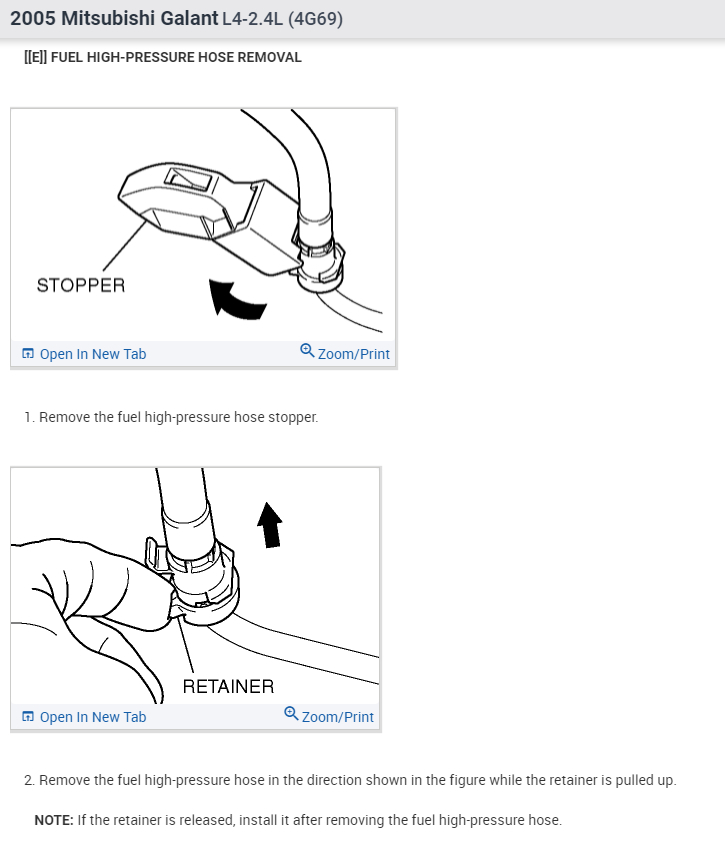 2005 Mitsubishi Galant L4-2.4L (4G69)

[[E]] FUEL HIGH-PRESSURE HOSE REMOVAL

STOPPER

Open In New Tab

Zoom/Print

1. Remove the fuel high-pressure hose stopper.

RETAINER

Open In New Tab

Zoom/Print

2. Remove the fuel high-pressure hose in the direction shown in the figure while the retainer is pulled up.

NOTE: If the retainer is released, install it after removing the fuel high-pressure hose.