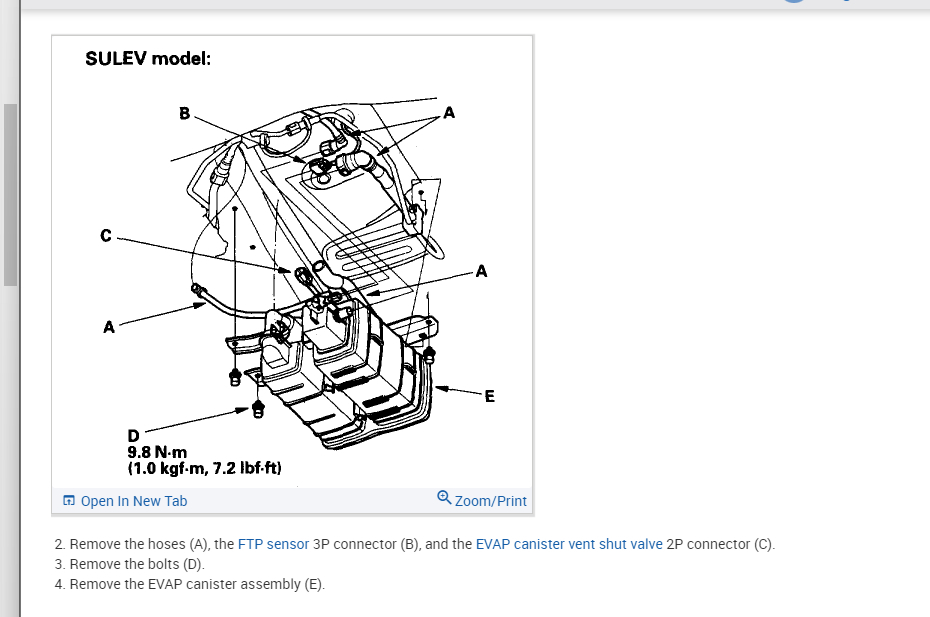 SULEV model:

B

A

C

A

A

E

D
9.8 N·m
(1.0 kgf·m, 7.2 lbf·ft)

Open In New Tab

Zoom/Print

2. Remove the hoses (A), the FTP sensor 3P connector (B), and the EVAP canister vent shut valve 2P connector (C).
3. Remove the bolts (D).
4. Remove the EVAP canister assembly (E).