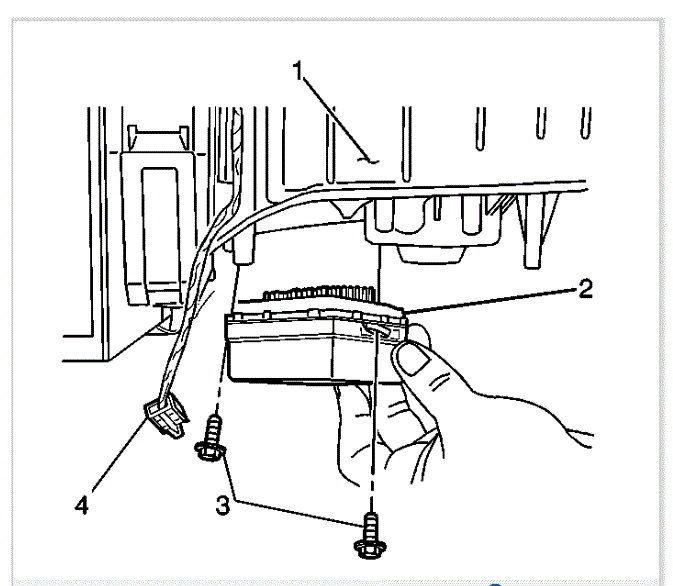 1
2
4
3