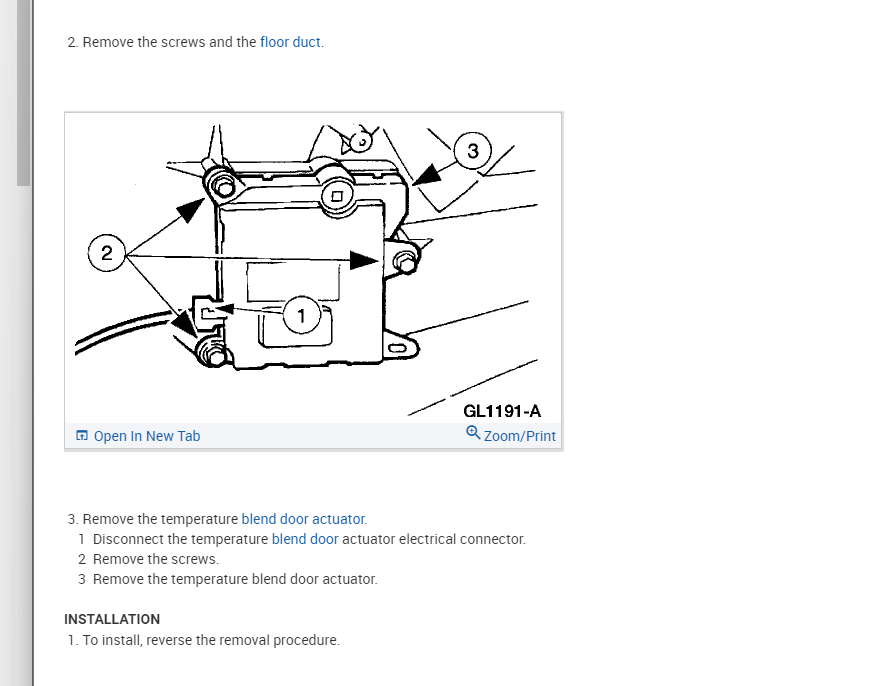 2. Remove the screws and the floor duct.

3
2
1
GL1191-A
Open In New Tab
Zoom/Print

3. Remove the temperature blend door actuator.
1 Disconnect the temperature blend door actuator electrical connector.
2 Remove the screws.
3 Remove the temperature blend door actuator.

INSTALLATION
1. To install, reverse the removal procedure.