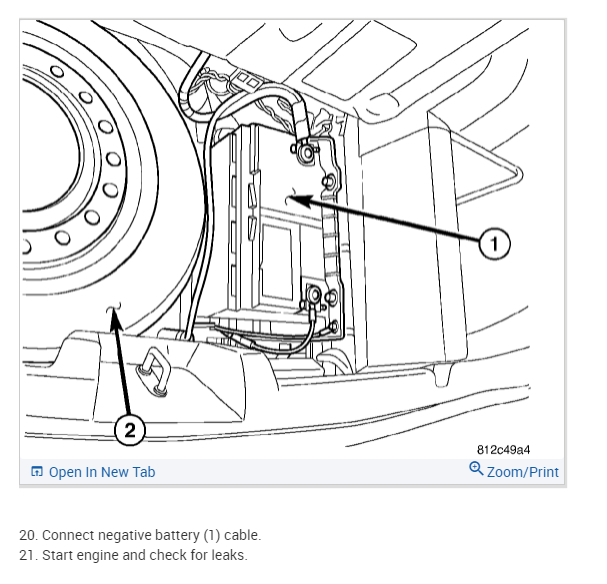 1
2
812c49a4
Open In New Tab
Zoom/Print

20. Connect negative battery (1) cable.
21. Start engine and check for leaks.