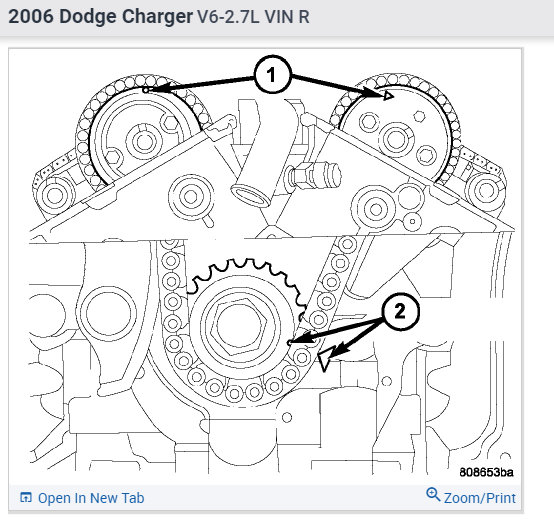 2006 Dodge Charger V6-2.7L VIN R

1

2

808653ba

Open In New Tab

Zoom/Print