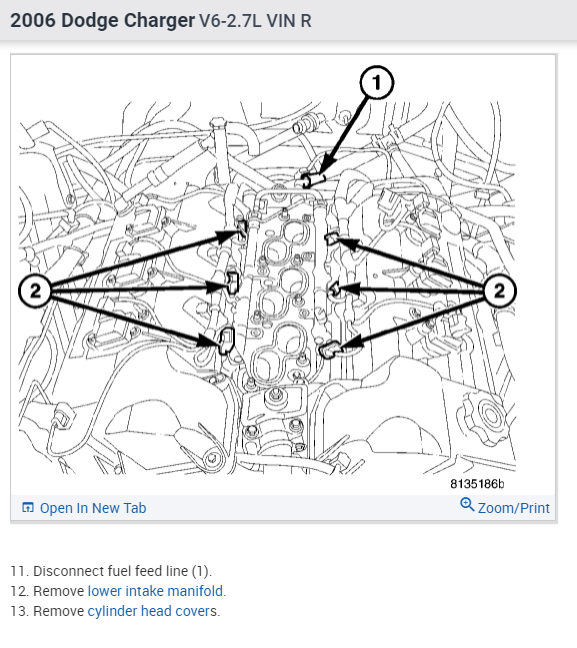 2006 Dodge Charger V6-2.7L VIN R

1

2

2

8135186b

Open In New Tab

Zoom/Print

11. Disconnect fuel feed line (1).
12. Remove lower intake manifold.
13. Remove cylinder head covers.