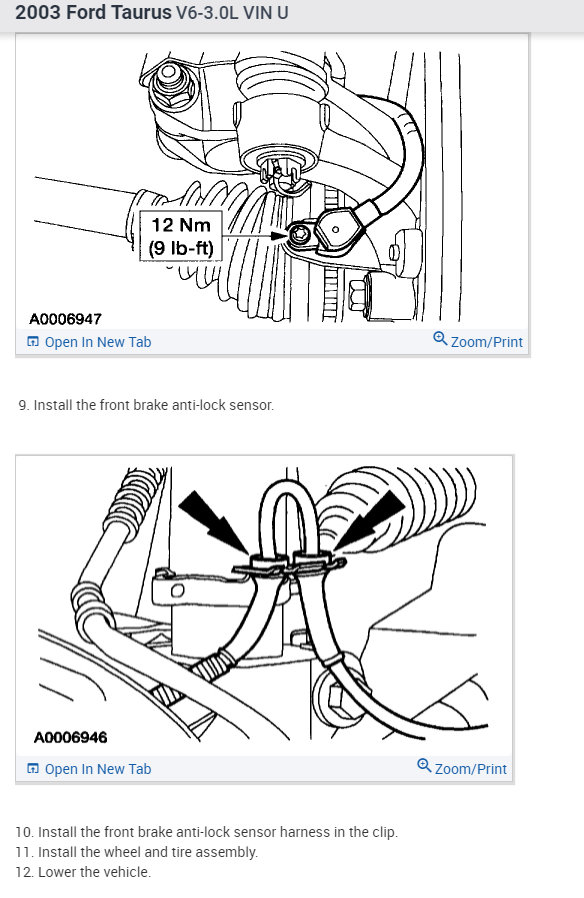 2003 Ford Taurus V6-3.0L VIN U

12 Nm
(9 lb-ft)

A0006947

Open In New Tab

Zoom/Print

9. Install the front brake anti-lock sensor.

A0006946

Open In New Tab

Zoom/Print

10. Install the front brake anti-lock sensor harness in the clip.
11. Install the wheel and tire assembly.
12. Lower the vehicle.