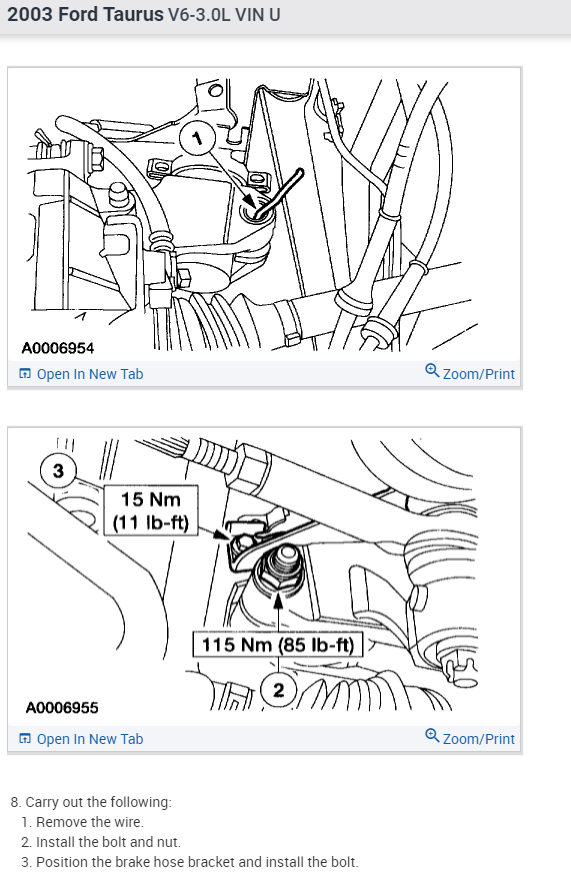 2003 Ford Taurus V6-3.0L VIN U

1

A0006954

Open In New Tab
Zoom/Print

3
15 Nm
(11 lb-ft)
115 Nm (85 lb-ft)
2

A0006955

Open In New Tab
Zoom/Print

8. Carry out the following:
1. Remove the wire.
2. Install the bolt and nut.
3. Position the brake hose bracket and install the bolt.