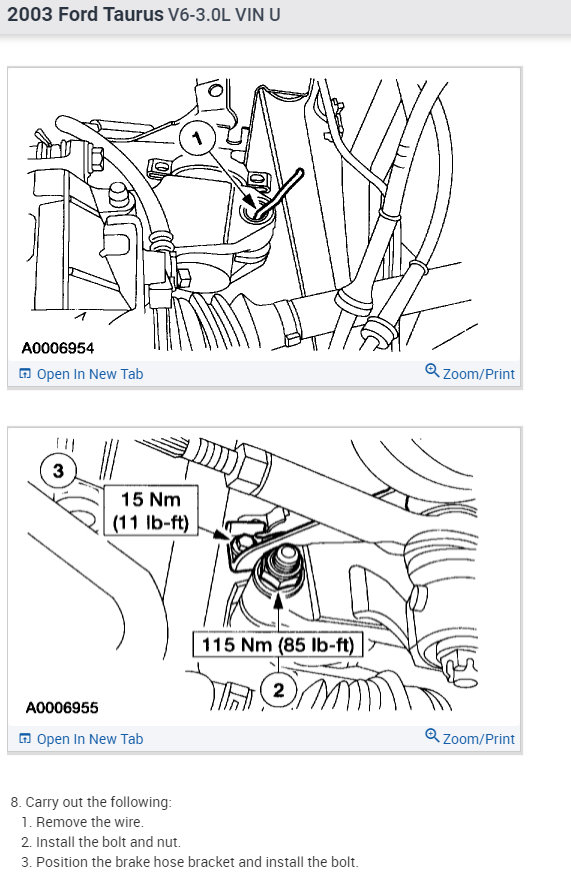 2003 Ford Taurus V6-3.0L VIN U

1

A0006954

Open In New Tab
Zoom/Print

3
15 Nm
(11 lb-ft)
115 Nm (85 lb-ft)
2

A0006955

Open In New Tab
Zoom/Print

8. Carry out the following:
1. Remove the wire.
2. Install the bolt and nut.
3. Position the brake hose bracket and install the bolt.