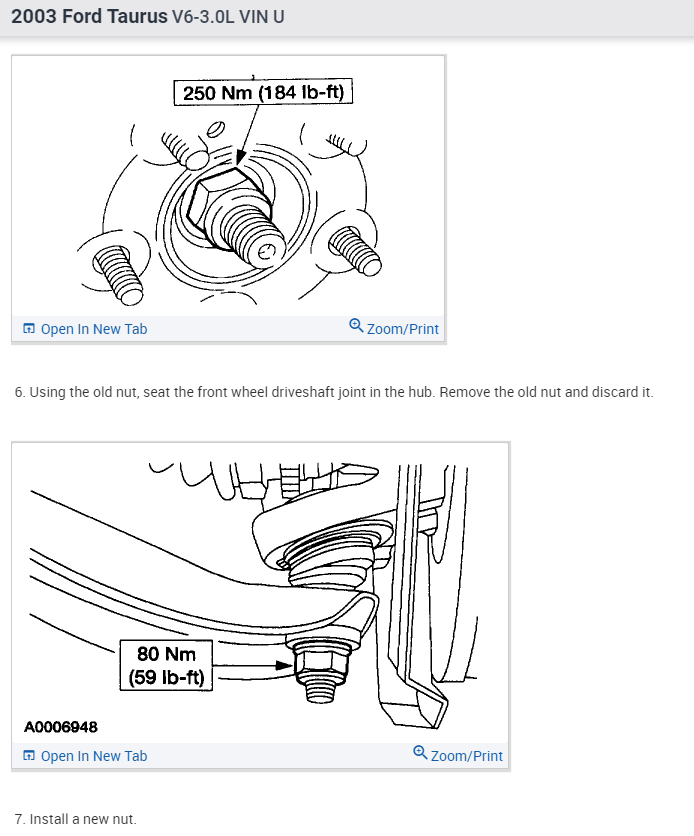 2003 Ford Taurus V6-3.0L VIN U

250 Nm (184 lb-ft)

Open In New Tab

Zoom/Print

6. Using the old nut, seat the front wheel driveshaft joint in the hub. Remove the old nut and discard it.

80 Nm (59 lb-ft)

A0006948

Open In New Tab

Zoom/Print

7. Install a new nut.