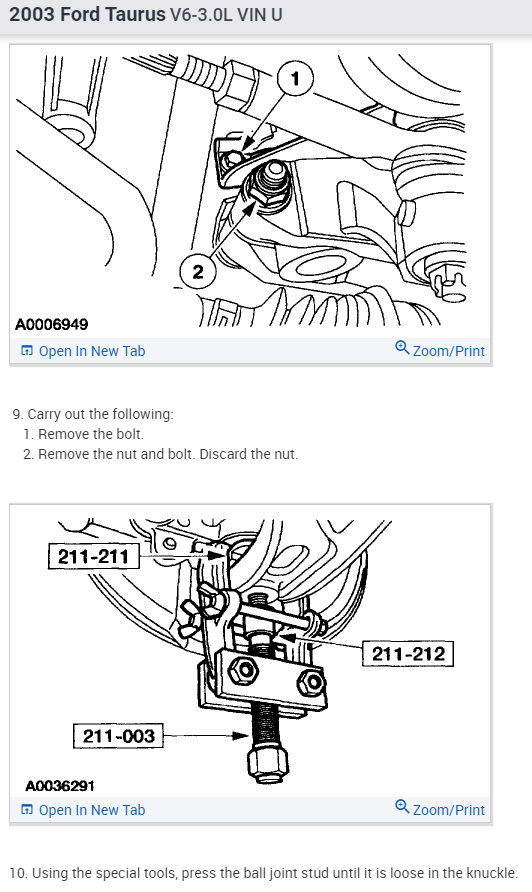 2003 Ford Taurus V6-3.0L VIN U

1

2

A0006949

Open In New Tab

Zoom/Print

9. Carry out the following:
1. Remove the bolt.
2. Remove the nut and bolt. Discard the nut.

211-211

211-212

211-003

A0036291

Open In New Tab

Zoom/Print

10. Using the special tools, press the ball joint stud until it is loose in the knuckle.