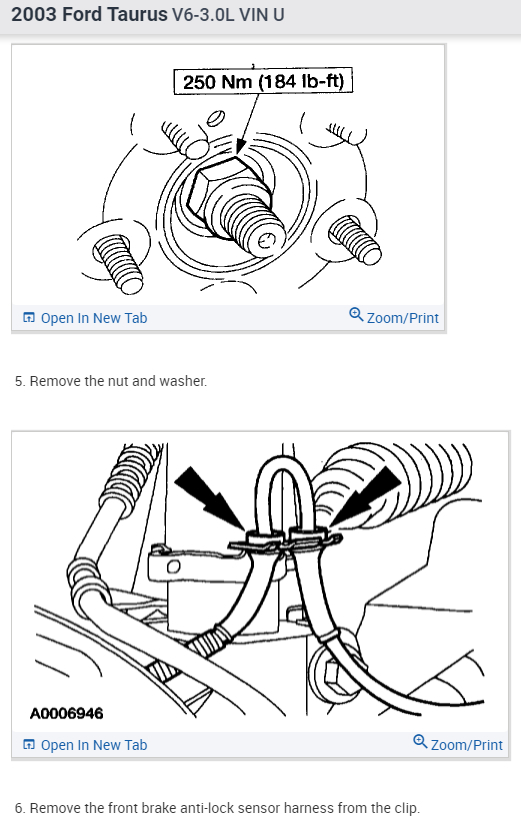 2003 Ford Taurus V6-3.0L VIN U

250 Nm (184 lb-ft)

Open In New Tab

Zoom/Print

5. Remove the nut and washer.

A0006946

Open In New Tab

Zoom/Print

6. Remove the front brake anti-lock sensor harness from the clip.