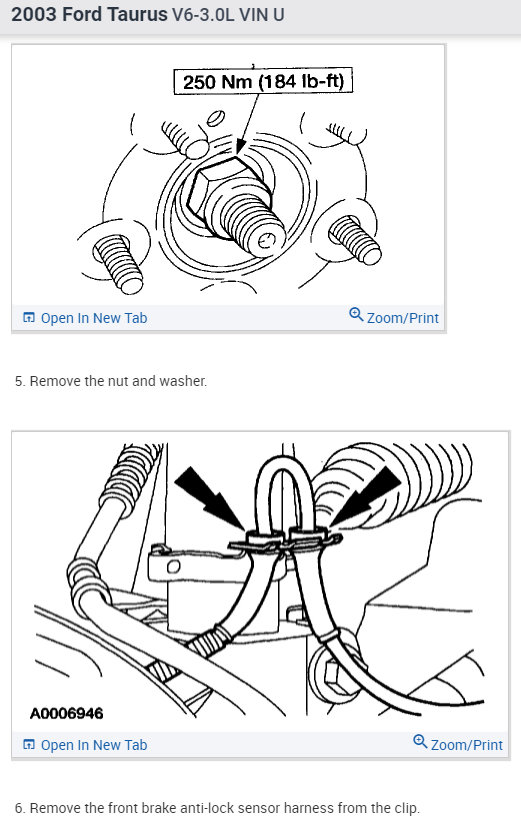 2003 Ford Taurus V6-3.0L VIN U

250 Nm (184 lb-ft)

Open In New Tab
Zoom/Print

5. Remove the nut and washer.

A0006946

Open In New Tab
Zoom/Print

6. Remove the front brake anti-lock sensor harness from the clip.