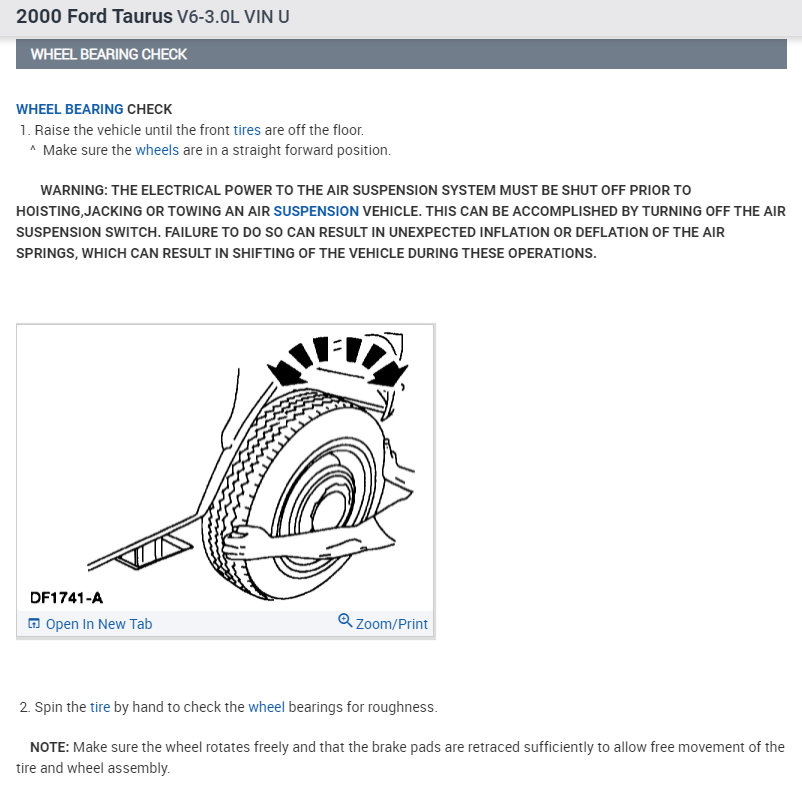 2000 Ford Taurus V6-3.0L VIN U

WHEEL BEARING CHECK

WHEEL BEARING CHECK
1. Raise the vehicle until the front tires are off the floor.
^ Make sure the wheels are in a straight forward position.

WARNING: THE ELECTRICAL POWER TO THE AIR SUSPENSION SYSTEM MUST BE SHUT OFF PRIOR TO HOISTING,JACKING OR TOWING AN AIR SUSPENSION VEHICLE. THIS CAN BE ACCOMPLISHED BY TURNING OFF THE AIR SUSPENSION SWITCH. FAILURE TO DO SO CAN RESULT IN UNEXPECTED INFLATION OR DEFLATION OF THE AIR SPRINGS, WHICH CAN RESULT IN SHIFTING OF THE VEHICLE DURING THESE OPERATIONS.

DF1741-A
Open In New Tab
Zoom/Print

2. Spin the tire by hand to check the wheel bearings for roughness.

NOTE: Make sure the wheel rotates freely and that the brake pads are retraced sufficiently to allow free movement of the tire and wheel assembly.