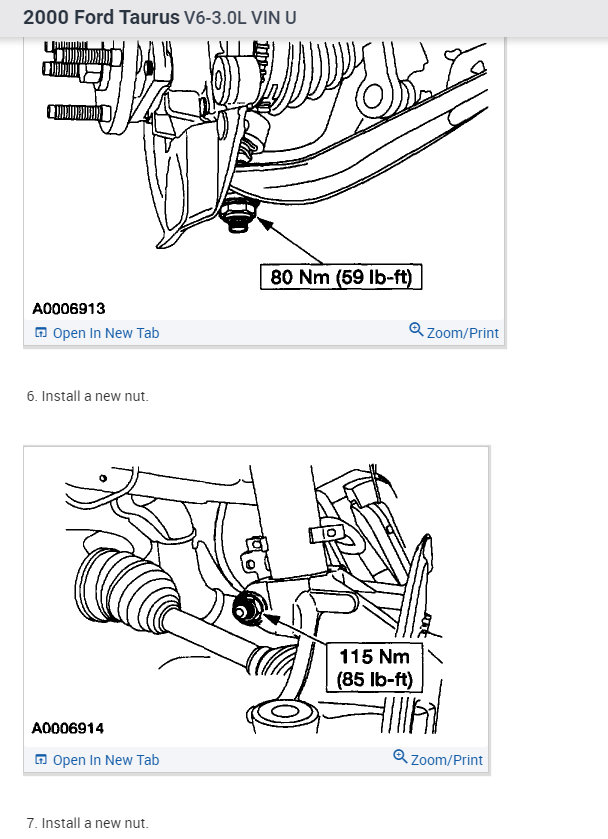 2000 Ford Taurus V6-3.0L VIN U

80 Nm (59 lb-ft)

A0006913

Open In New Tab

Zoom/Print

6. Install a new nut.

115 Nm (85 lb-ft)

A0006914

Open In New Tab

Zoom/Print

7. Install a new nut.