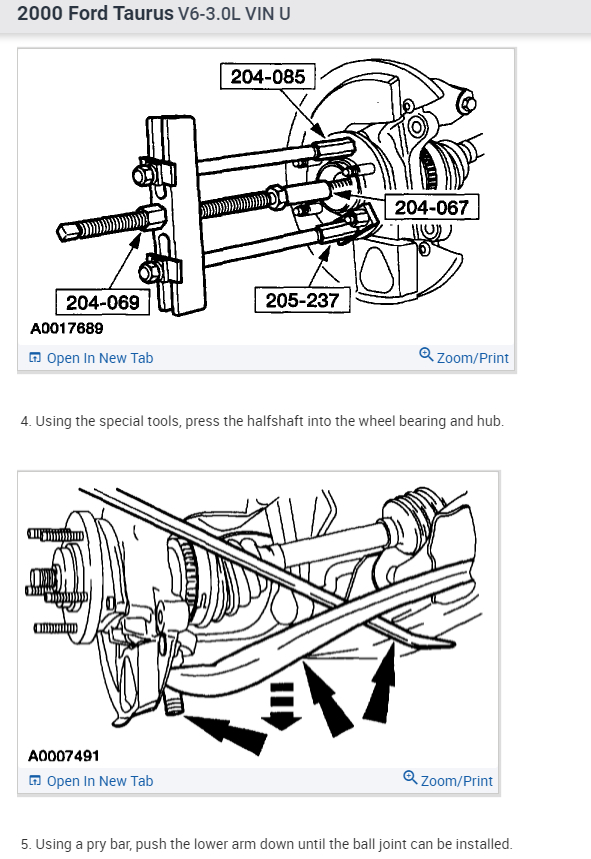 2000 Ford Taurus V6-3.0L VIN U

204-085
204-067
204-069
205-237
A0017689

Open In New Tab
Zoom/Print

4. Using the special tools, press the halfshaft into the wheel bearing and hub.

A0007491

Open In New Tab
Zoom/Print

5. Using a pry bar, push the lower arm down until the ball joint can be installed.