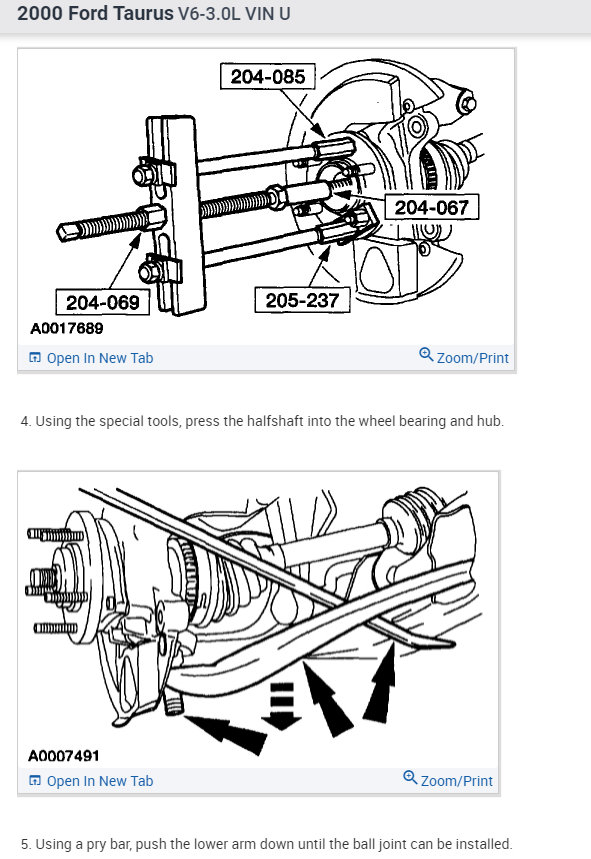 2000 Ford Taurus V6-3.0L VIN U

204-085
204-067
204-069
205-237
A0017689

Open In New Tab
Zoom/Print

4. Using the special tools, press the halfshaft into the wheel bearing and hub.

A0007491

Open In New Tab
Zoom/Print

5. Using a pry bar, push the lower arm down until the ball joint can be installed.