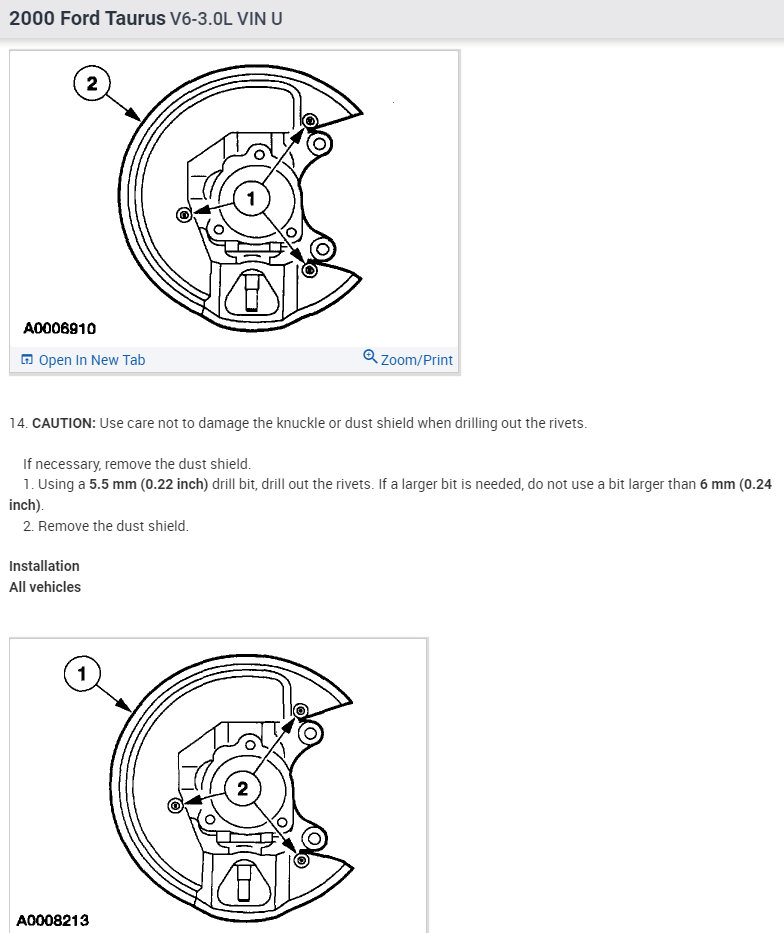 2000 Ford Taurus V6-3.0L VIN U

2

1

A0006910

Open In New Tab

Zoom/Print

14. CAUTION: Use care not to damage the knuckle or dust shield when drilling out the rivets.

If necessary, remove the dust shield.
1. Using a 5.5 mm (0.22 inch) drill bit, drill out the rivets. If a larger bit is needed, do not use a bit larger than 6 mm (0.24 inch).
2. Remove the dust shield.

Installation
All vehicles

1

2

A0008213