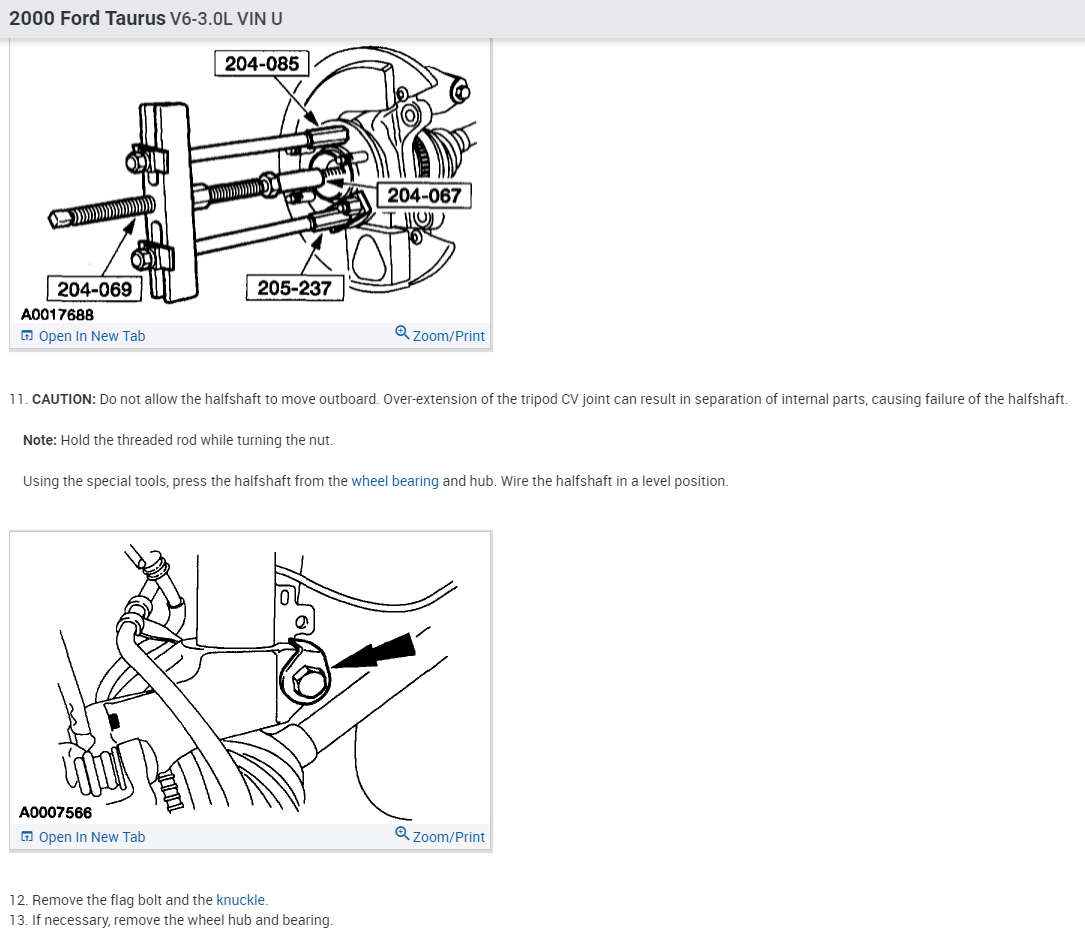 2000 Ford Taurus V6-3.0L VIN U

204-085
204-067
204-069
205-237
A0017688
Open In New Tab
Zoom/Print

11. CAUTION: Do not allow the halfshaft to move outboard. Over-extension of the tripod CV joint can result in separation of internal parts, causing failure of the halfshaft.

Note: Hold the threaded rod while turning the nut.

Using the special tools, press the halfshaft from the wheel bearing and hub. Wire the halfshaft in a level position.

A0007566
Open In New Tab
Zoom/Print

12. Remove the flag bolt and the knuckle.
13. If necessary, remove the wheel hub and bearing.