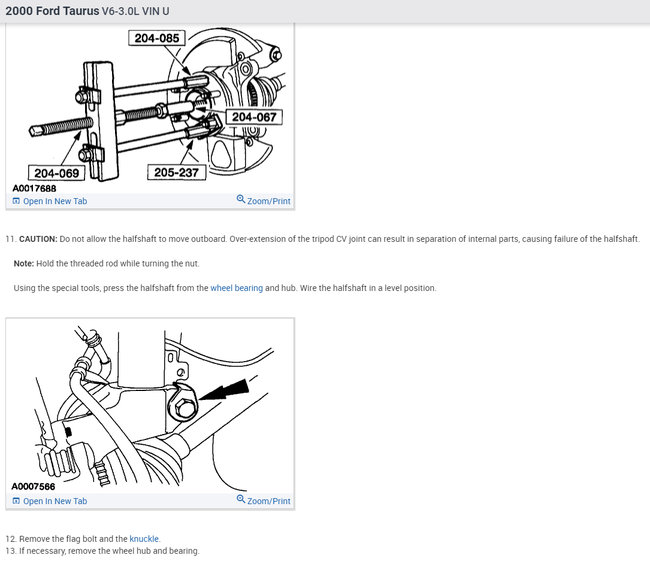 2000 Ford Taurus V6-3.0L VIN U

204-085
204-067
204-069
205-237
A0017688
Open In New Tab
Zoom/Print

11. CAUTION: Do not allow the halfshaft to move outboard. Over-extension of the tripod CV joint can result in separation of internal parts, causing failure of the halfshaft.

Note: Hold the threaded rod while turning the nut.

Using the special tools, press the halfshaft from the wheel bearing and hub. Wire the halfshaft in a level position.

A0007566
Open In New Tab
Zoom/Print

12. Remove the flag bolt and the knuckle.
13. If necessary, remove the wheel hub and bearing.