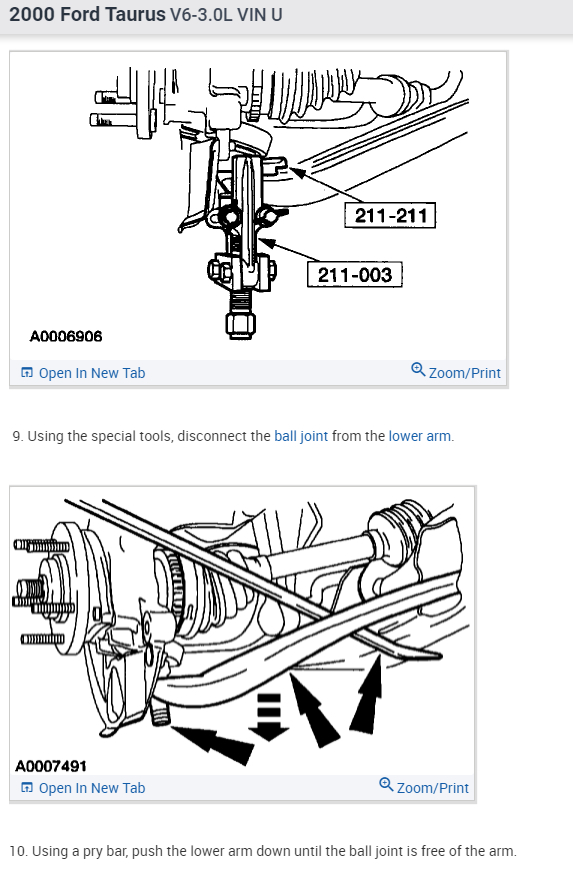 2000 Ford Taurus V6-3.0L VIN U

211-211

211-003

A0006906

Open In New Tab

Zoom/Print

9. Using the special tools, disconnect the ball joint from the lower arm.

A0007491

Open In New Tab

Zoom/Print

10. Using a pry bar, push the lower arm down until the ball joint is free of the arm.