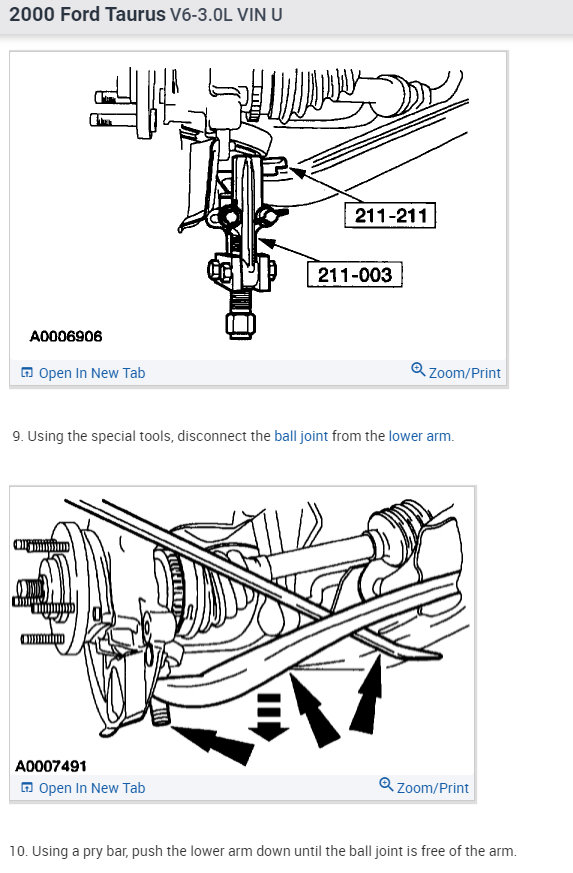 2000 Ford Taurus V6-3.0L VIN U

211-211

211-003

A0006906

Open In New Tab

Zoom/Print

9. Using the special tools, disconnect the ball joint from the lower arm.

A0007491

Open In New Tab

Zoom/Print

10. Using a pry bar, push the lower arm down until the ball joint is free of the arm.