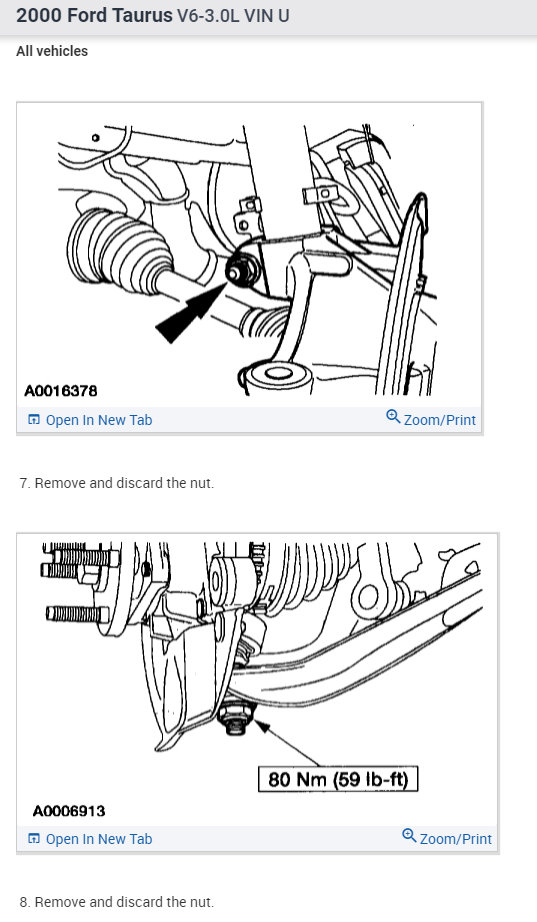 2000 Ford Taurus V6-3.0L VIN U

All vehicles

A0016378

Open In New Tab

Zoom/Print

7. Remove and discard the nut.

80 Nm (59 lb-ft)

A0006913

Open In New Tab

Zoom/Print

8. Remove and discard the nut.