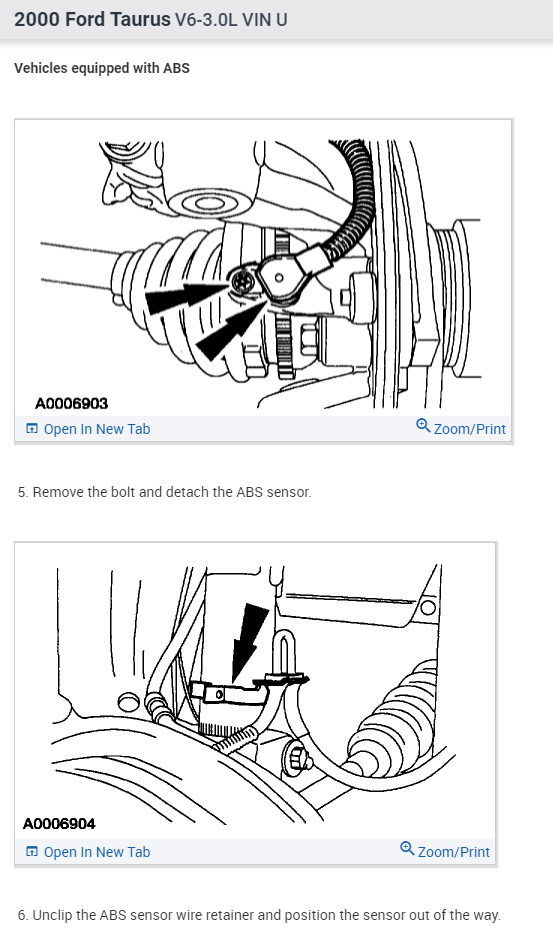 2000 Ford Taurus V6-3.0L VIN U

Vehicles equipped with ABS

A0006903

Open In New Tab

Zoom/Print

5. Remove the bolt and detach the ABS sensor.

A0006904

Open In New Tab

Zoom/Print

6. Unclip the ABS sensor wire retainer and position the sensor out of the way.