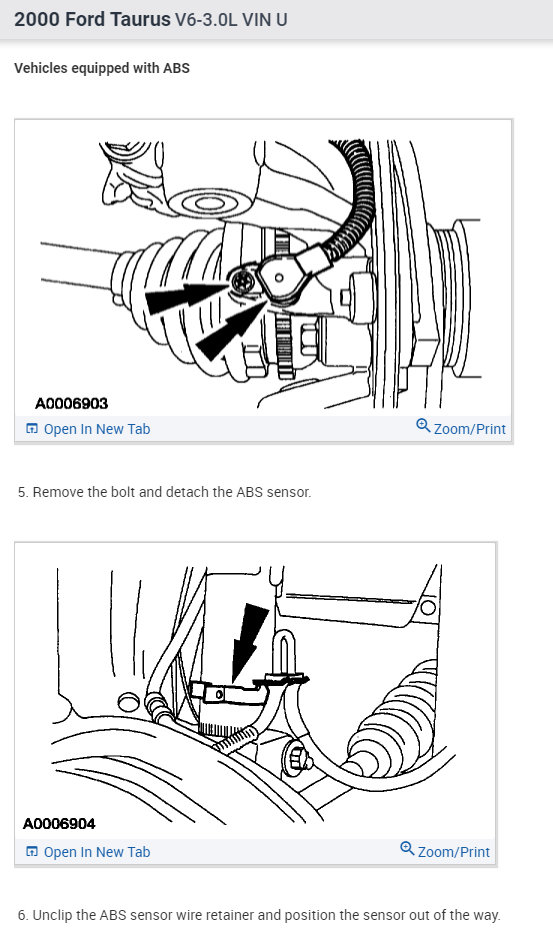 2000 Ford Taurus V6-3.0L VIN U

Vehicles equipped with ABS

A0006903

Open In New Tab

Zoom/Print

5. Remove the bolt and detach the ABS sensor.

A0006904

Open In New Tab

Zoom/Print

6. Unclip the ABS sensor wire retainer and position the sensor out of the way.