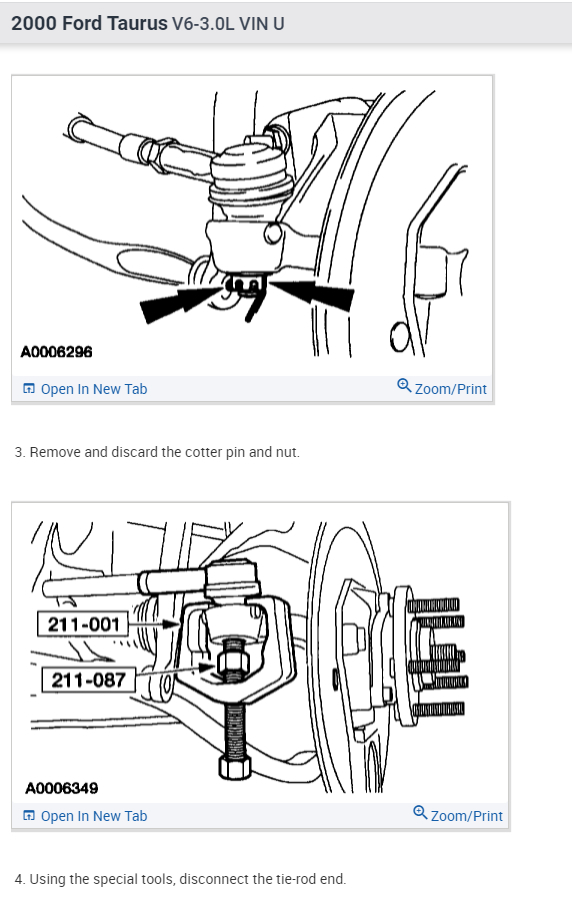 2000 Ford Taurus V6-3.0L VIN U

A0006296

Open In New Tab

Zoom/Print

3. Remove and discard the cotter pin and nut.

211-001

211-087

A0006349

Open In New Tab

Zoom/Print

4. Using the special tools, disconnect the tie-rod end.