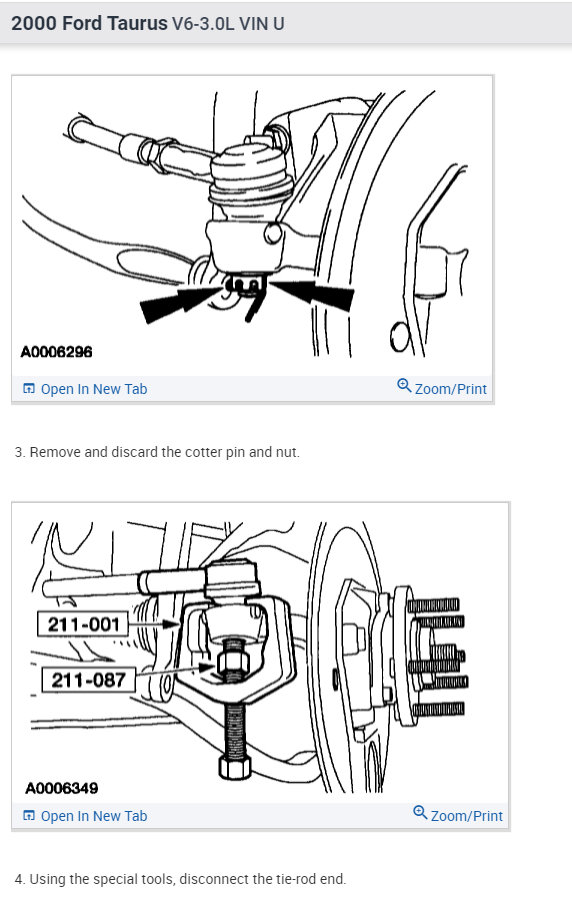 2000 Ford Taurus V6-3.0L VIN U

A0006296

Open In New Tab

Zoom/Print

3. Remove and discard the cotter pin and nut.

211-001

211-087

A0006349

Open In New Tab

Zoom/Print

4. Using the special tools, disconnect the tie-rod end.