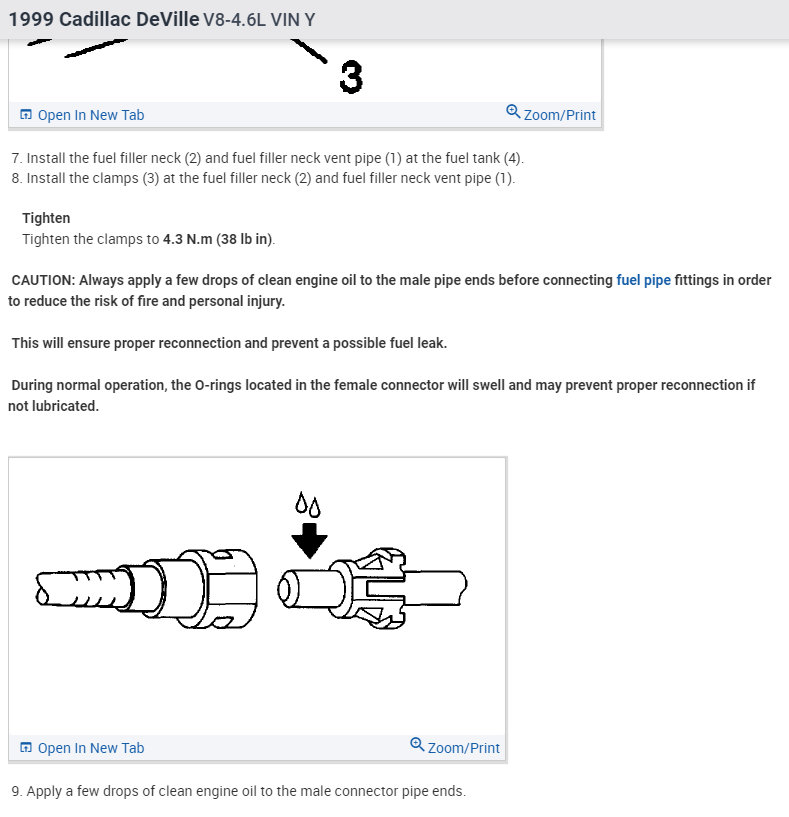 1999 Cadillac DeVille V8-4.6L VIN Y

3

Open In New Tab
Zoom/Print

7. Install the fuel filler neck (2) and fuel filler neck vent pipe (1) at the fuel tank (4).
8. Install the clamps (3) at the fuel filler neck (2) and fuel filler neck vent pipe (1).

Tighten
Tighten the clamps to 4.3 N.m (38 lb in).

CAUTION: Always apply a few drops of clean engine oil to the male pipe ends before connecting fuel pipe fittings in order to reduce the risk of fire and personal injury.

This will ensure proper reconnection and prevent a possible fuel leak.

During normal operation, the O-rings located in the female connector will swell and may prevent proper reconnection if not lubricated.

Open In New Tab
Zoom/Print

9. Apply a few drops of clean engine oil to the male connector pipe ends.