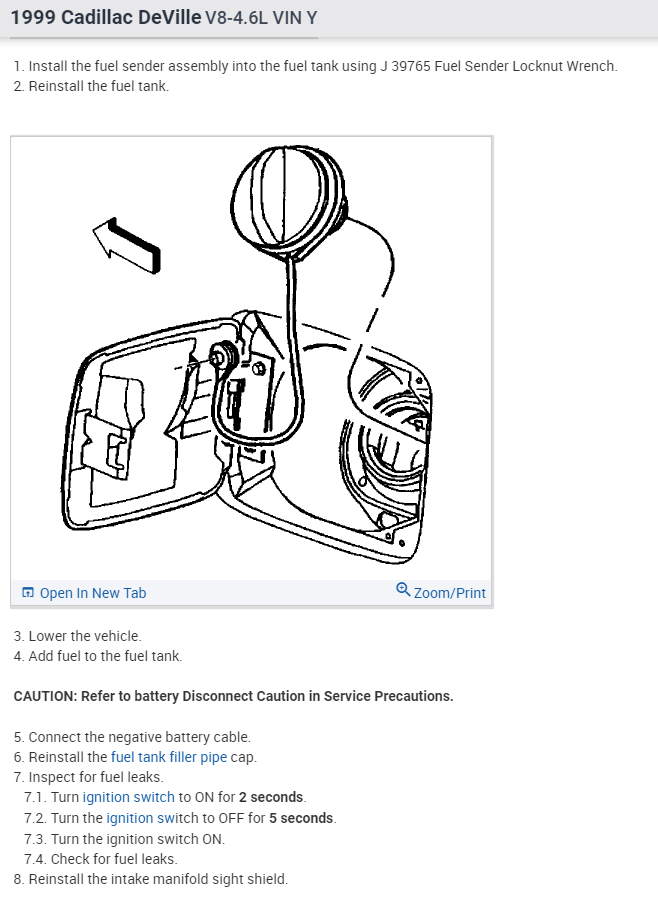 1999 Cadillac DeVille V8-4.6L VIN Y

1. Install the fuel sender assembly into the fuel tank using J 39765 Fuel Sender Locknut Wrench.
2. Reinstall the fuel tank.

Open In New Tab
Zoom/Print

3. Lower the vehicle.
4. Add fuel to the fuel tank.

CAUTION: Refer to battery Disconnect Caution in Service Precautions.

5. Connect the negative battery cable.
6. Reinstall the fuel tank filler pipe cap.
7. Inspect for fuel leaks.
7.1. Turn ignition switch to ON for 2 seconds.
7.2. Turn the ignition switch to OFF for 5 seconds.
7.3. Turn the ignition switch ON.
7.4. Check for fuel leaks.
8. Reinstall the intake manifold sight shield.