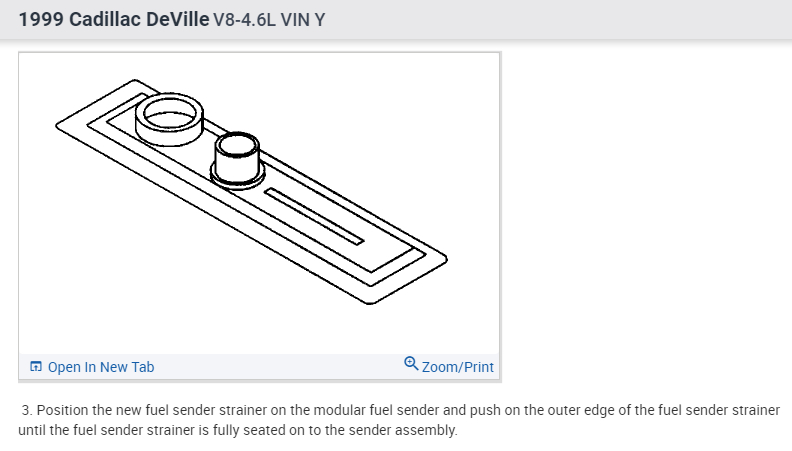 1999 Cadillac DeVille V8-4.6L VIN Y

Open In New Tab

Zoom/Print

3. Position the new fuel sender strainer on the modular fuel sender and push on the outer edge of the fuel sender strainer until the fuel sender strainer is fully seated on to the sender assembly.