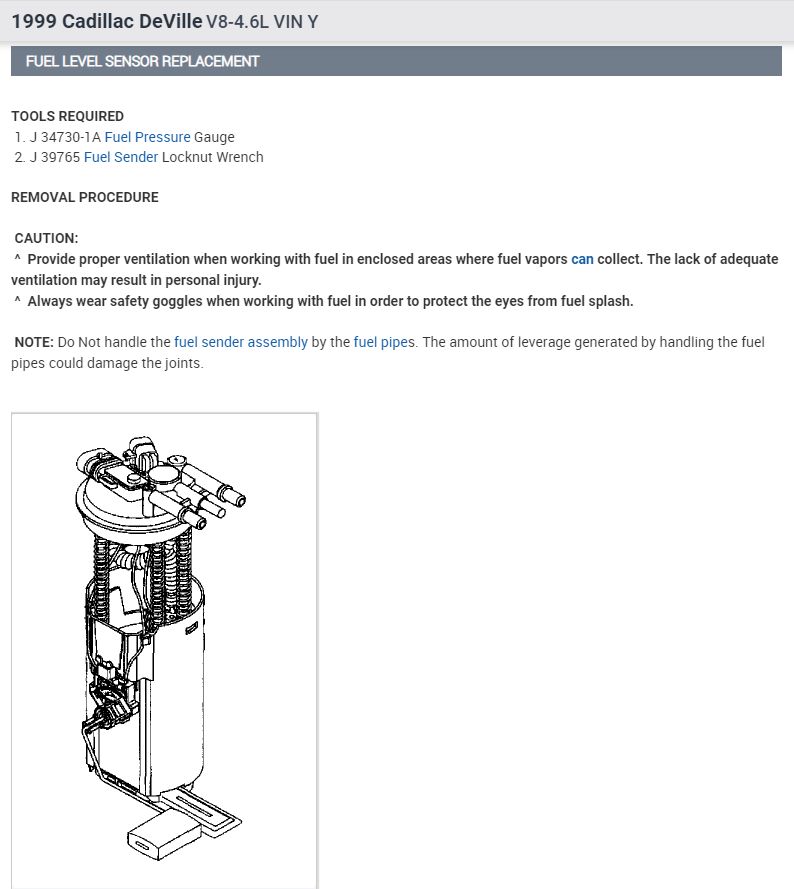 1999 Cadillac DeVille V8-4.6L VIN Y

FUEL LEVEL SENSOR REPLACEMENT

TOOLS REQUIRED
1. J 34730-1A Fuel Pressure Gauge
2. J 39765 Fuel Sender Locknut Wrench

REMOVAL PROCEDURE

CAUTION:
^ Provide proper ventilation when working with fuel in enclosed areas where fuel vapors can collect. The lack of adequate ventilation may result in personal injury.
^ Always wear safety goggles when working with fuel in order to protect the eyes from fuel splash.

NOTE: Do Not handle the fuel sender assembly by the fuel pipes. The amount of leverage generated by handling the fuel pipes could damage the joints.