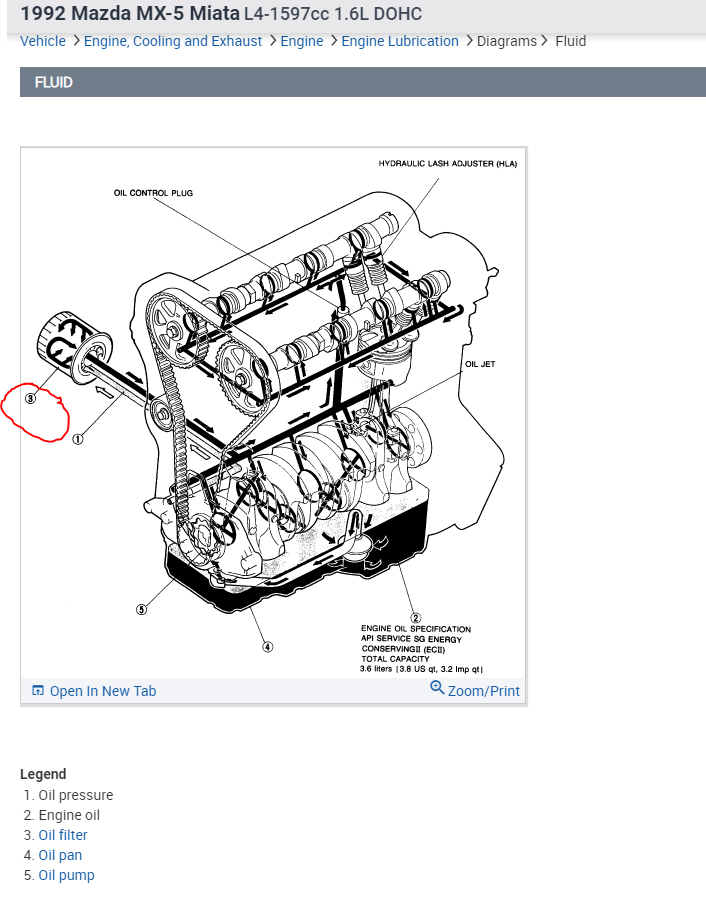 1992 Mazda MX-5 Miata L4-1597cc 1.6L DOHC

Vehicle > Engine, Cooling and Exhaust > Engine > Engine Lubrication > Diagrams > Fluid

FLUID

HYDRAULIC LASH ADJUSTER (HLA)

OIL CONTROL PLUG

OIL JET

3

1

5

4

2

ENGINE OIL SPECIFICATION
API SERVICE SG ENERGY CONSERVINGII (ECII)
TOTAL CAPACITY
3.6 liters (3.8 US qt, 3.2 Imp qt)

Open In New Tab

Zoom/Print

Legend
1. Oil pressure
2. Engine oil
3. Oil filter
4. Oil pan
5. Oil pump