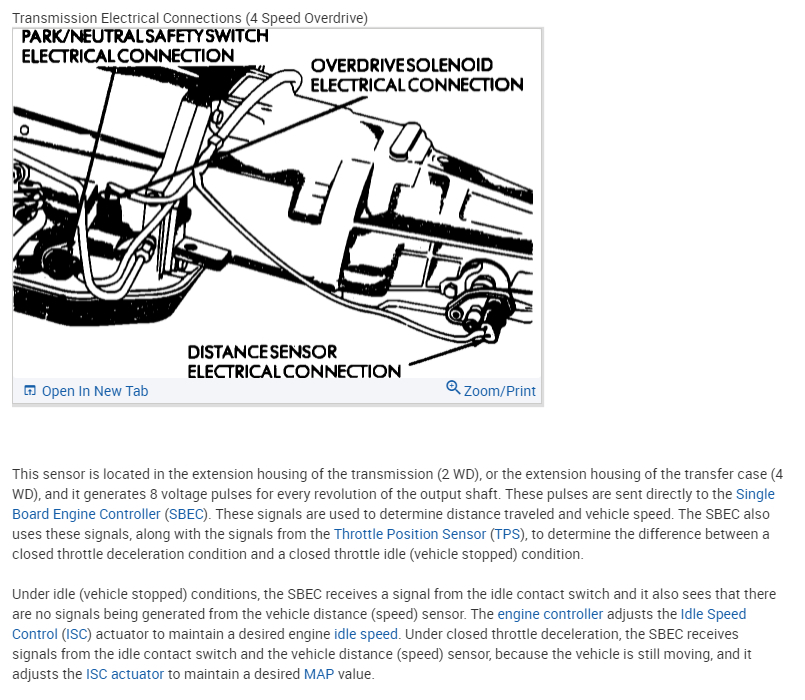 Transmission Electrical Connections (4 Speed Overdrive)

PARK/NEUTRAL SAFETY SWITCH ELECTRICAL CONNECTION

OVERDRIVE SOLENOID ELECTRICAL CONNECTION

DISTANCE SENSOR ELECTRICAL CONNECTION

Open In New Tab

Zoom/Print

This sensor is located in the extension housing of the transmission (2 WD), or the extension housing of the transfer case (4 WD), and it generates 8 voltage pulses for every revolution of the output shaft. These pulses are sent directly to the Single Board Engine Controller (SBEC). These signals are used to determine distance traveled and vehicle speed. The SBEC also uses these signals, along with the signals from the Throttle Position Sensor (TPS), to determine the difference between a closed throttle deceleration condition and a closed throttle idle (vehicle stopped) condition.

Under idle (vehicle stopped) conditions, the SBEC receives a signal from the idle contact switch and it also sees that there are no signals being generated from the vehicle distance (speed) sensor. The engine controller adjusts the Idle Speed Control (ISC) actuator to maintain a desired engine idle speed. Under closed throttle deceleration, the SBEC receives signals from the idle contact switch and the vehicle distance (speed) sensor, because the vehicle is still moving, and it adjusts the ISC actuator to maintain a desired MAP value.