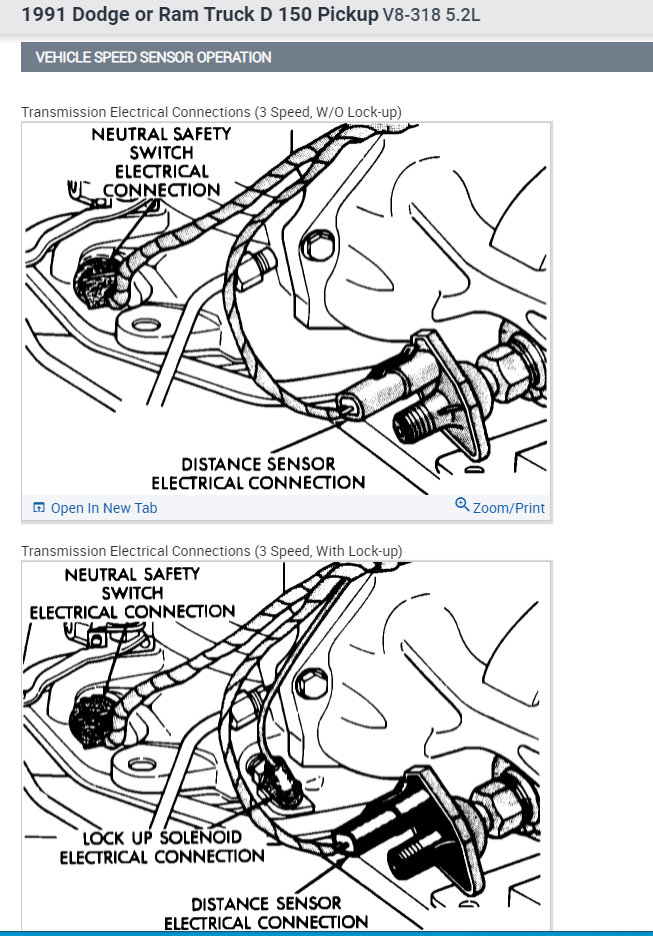 1991 Dodge or Ram Truck D 150 Pickup V8-318 5.2L

VEHICLE SPEED SENSOR OPERATION

Transmission Electrical Connections (3 Speed, W/O Lock-up)

NEUTRAL SAFETY SWITCH ELECTRICAL CONNECTION

DISTANCE SENSOR ELECTRICAL CONNECTION

Open In New Tab

Zoom/Print

Transmission Electrical Connections (3 Speed, With Lock-up)

NEUTRAL SAFETY SWITCH ELECTRICAL CONNECTION

LOCK UP SOLENOID ELECTRICAL CONNECTION

DISTANCE SENSOR ELECTRICAL CONNECTION