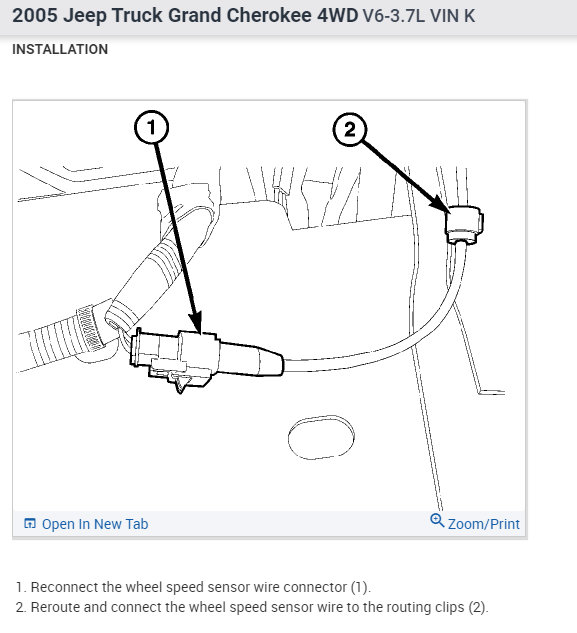 2005 Jeep Truck Grand Cherokee 4WD V6-3.7L VIN K

INSTALLATION

1

2

Open In New Tab

Zoom/Print

1. Reconnect the wheel speed sensor wire connector (1).
2. Reroute and connect the wheel speed sensor wire to the routing clips (2).