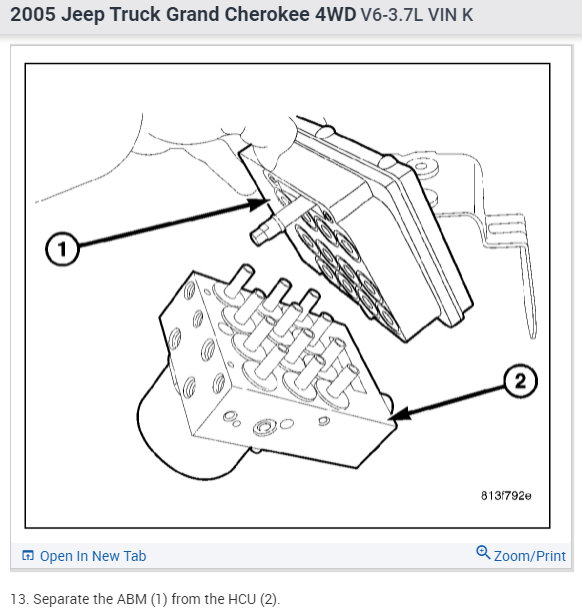 2005 Jeep Truck Grand Cherokee 4WD V6-3.7L VIN K

1

2

813f792e

Open In New Tab

Zoom/Print

13. Separate the ABM (1) from the HCU (2).