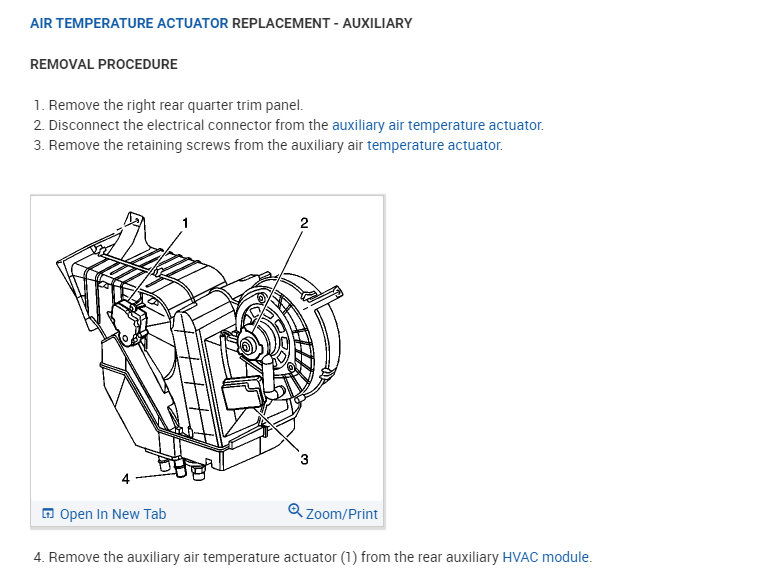 AIR TEMPERATURE ACTUATOR REPLACEMENT - AUXILIARY

REMOVAL PROCEDURE

1. Remove the right rear quarter trim panel.
2. Disconnect the electrical connector from the auxiliary air temperature actuator.
3. Remove the retaining screws from the auxiliary air temperature actuator.

1
2
3
4

Open In New Tab
Zoom/Print

4. Remove the auxiliary air temperature actuator (1) from the rear auxiliary HVAC module.