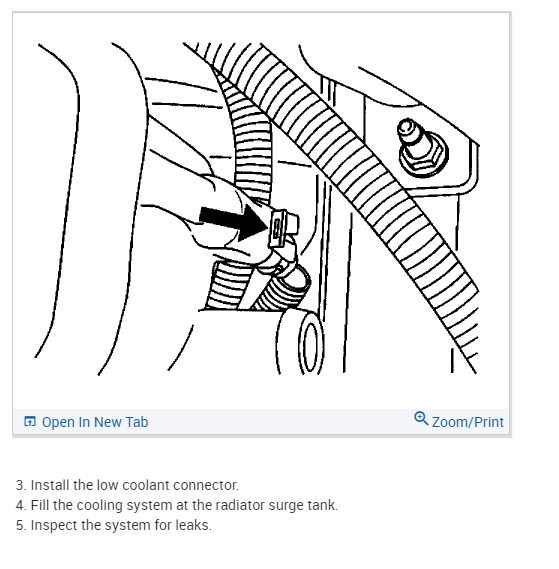 Open In New Tab

Zoom/Print

3. Install the low coolant connector.
4. Fill the cooling system at the radiator surge tank.
5. Inspect the system for leaks.