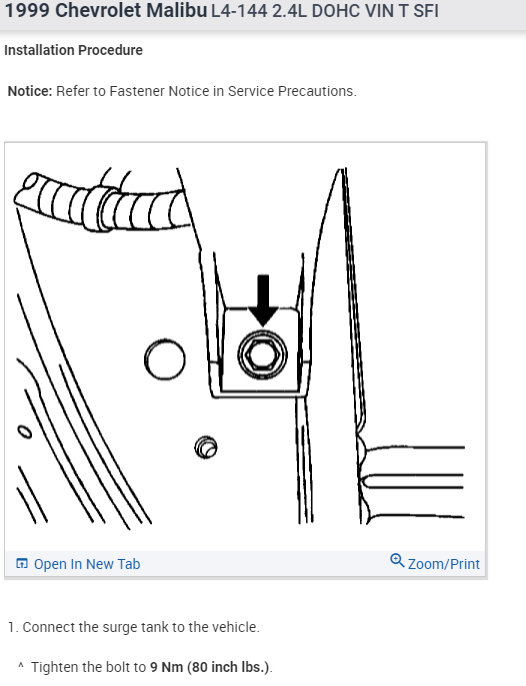 1999 Chevrolet Malibu L4-144 2.4L DOHC VIN T SFI

Installation Procedure

Notice: Refer to Fastener Notice in Service Precautions.

Open In New Tab

Zoom/Print

1. Connect the surge tank to the vehicle.

^ Tighten the bolt to 9 Nm (80 inch lbs.).