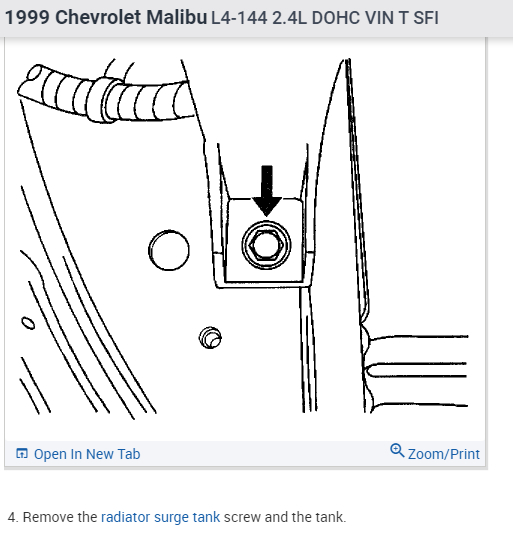 1999 Chevrolet Malibu L4-144 2.4L DOHC VIN T SFI

Open In New Tab

Zoom/Print

4. Remove the radiator surge tank screw and the tank.