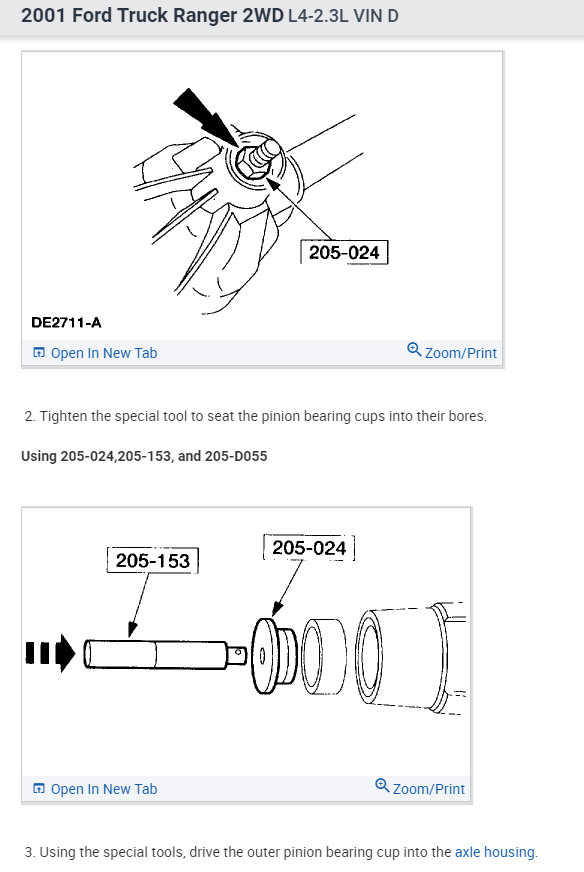 2001 Ford Truck Ranger 2WD L4-2.3L VIN D

205-024

DE2711-A

Open In New Tab

Zoom/Print

2. Tighten the special tool to seat the pinion bearing cups into their bores.

Using 205-024,205-153, and 205-D055

205-153

205-024

Open In New Tab

Zoom/Print

3. Using the special tools, drive the outer pinion bearing cup into the axle housing.