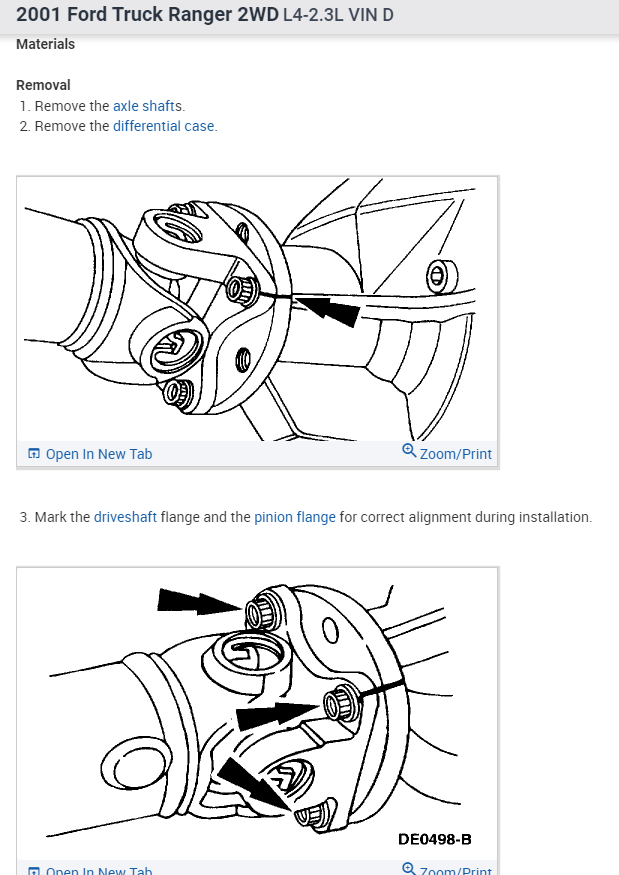 2001 Ford Truck Ranger 2WD L4-2.3L VIN D

Materials

Removal
1. Remove the axle shafts.
2. Remove the differential case.

Open In New Tab
Zoom/Print

3. Mark the driveshaft flange and the pinion flange for correct alignment during installation.

DE0498-B

Open In New Tab
Zoom/Print