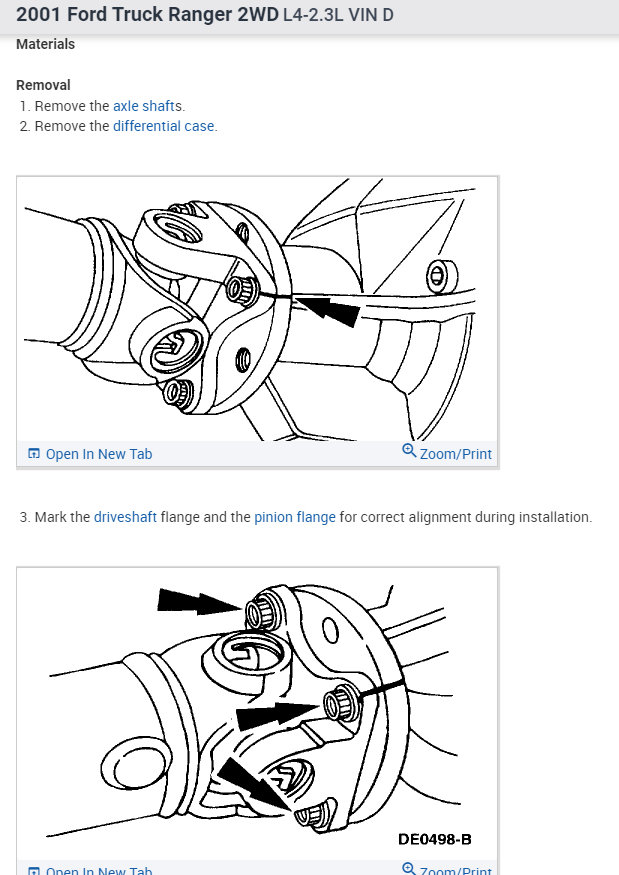 2001 Ford Truck Ranger 2WD L4-2.3L VIN D

Materials

Removal
1. Remove the axle shafts.
2. Remove the differential case.

Open In New Tab
Zoom/Print

3. Mark the driveshaft flange and the pinion flange for correct alignment during installation.

DE0498-B

Open In New Tab
Zoom/Print