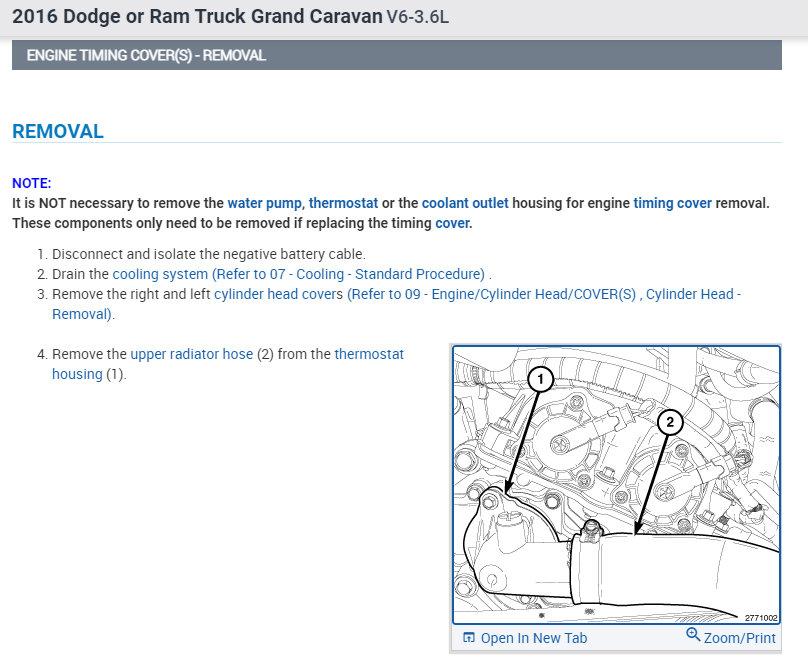 2016 Dodge or Ram Truck Grand Caravan V6-3.6L

ENGINE TIMING COVER(S) - REMOVAL

REMOVAL

NOTE:
It is NOT necessary to remove the water pump, thermostat or the coolant outlet housing for engine timing cover removal. These components only need to be removed if replacing the timing cover.

1. Disconnect and isolate the negative battery cable.
2. Drain the cooling system (Refer to 07 - Cooling - Standard Procedure) .
3. Remove the right and left cylinder head covers (Refer to 09 - Engine/Cylinder Head/COVER(S) , Cylinder Head - Removal).

4. Remove the upper radiator hose (2) from the thermostat housing (1).

1
2
2771002

Open In New Tab
Zoom/Print