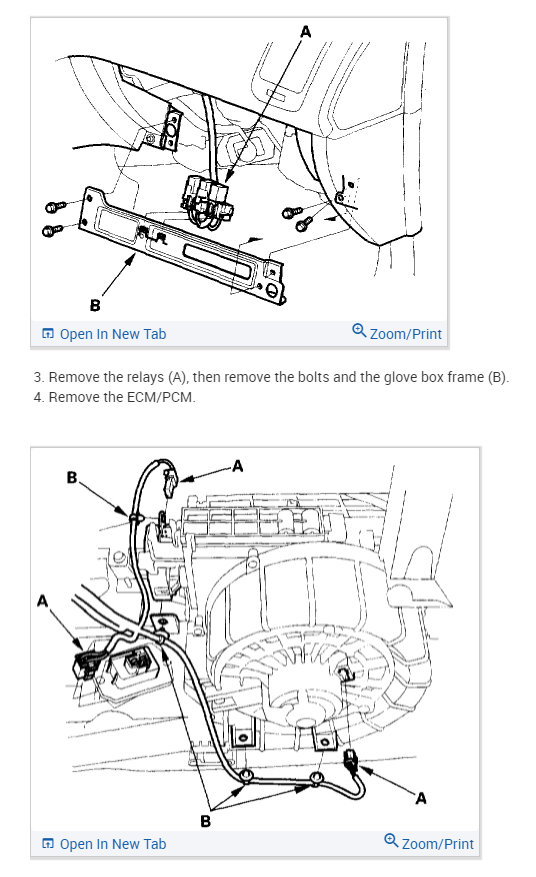 A

B

Open In New Tab

Zoom/Print

3. Remove the relays (A), then remove the bolts and the glove box frame (B).
4. Remove the ECM/PCM.

B

A

A

A

B

Open In New Tab

Zoom/Print