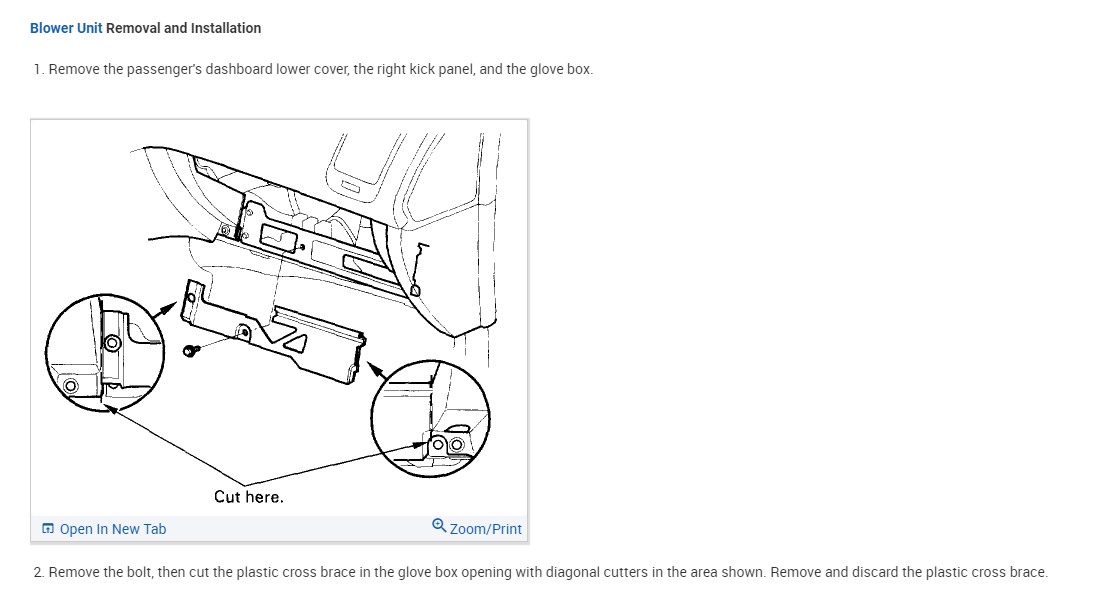 Blower Unit Removal and Installation

1. Remove the passenger's dashboard lower cover, the right kick panel, and the glove box.

Cut here.

Open In New Tab

Zoom/Print

2. Remove the bolt, then cut the plastic cross brace in the glove box opening with diagonal cutters in the area shown. Remove and discard the plastic cross brace.