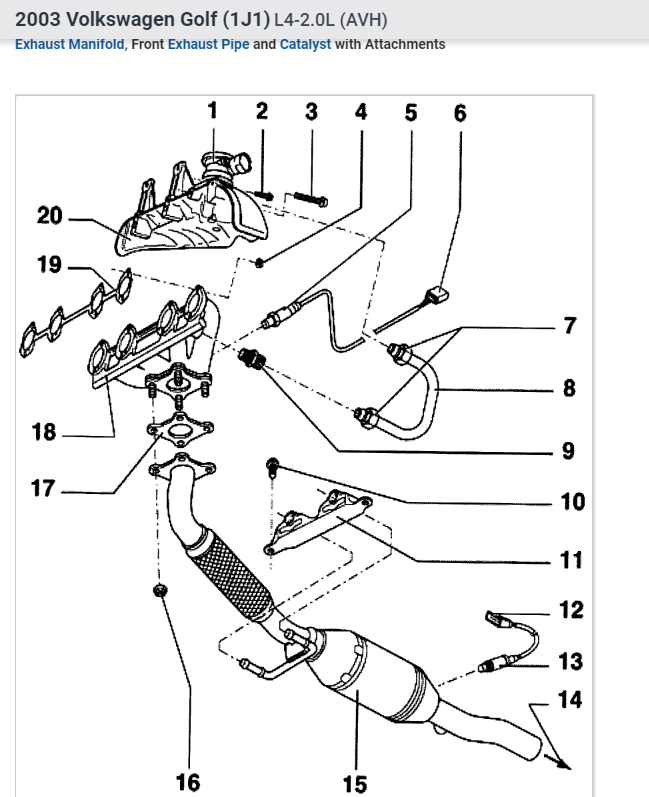 2003 Volkswagen Golf (1J1) L4-2.0L (AVH)
Exhaust Manifold, Front Exhaust Pipe and Catalyst with Attachments

1 2 3 4 5 6
20
19
7
8
18
9
17
10
11
12
13
14
16
15