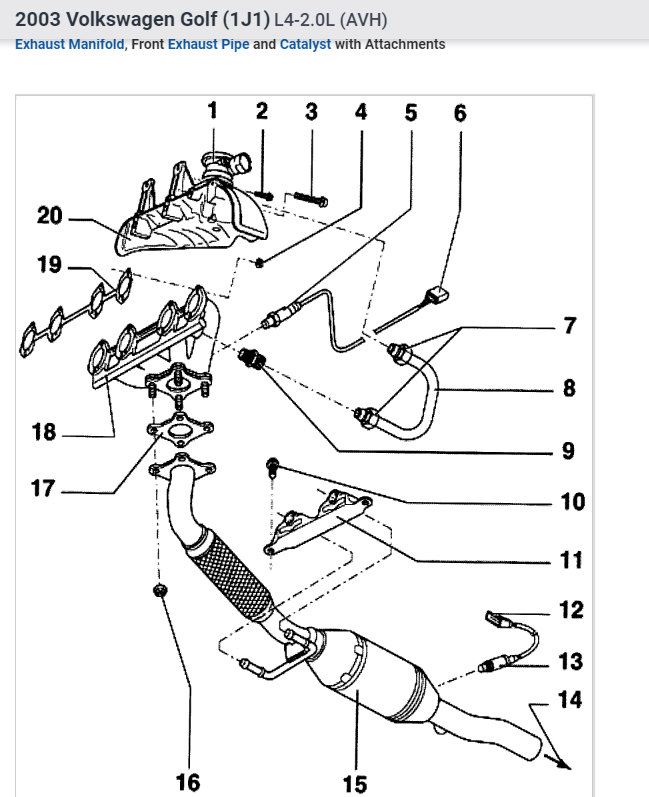 2003 Volkswagen Golf (1J1) L4-2.0L (AVH)

Exhaust Manifold, Front Exhaust Pipe and Catalyst with Attachments

1 2 3 4 5 6

20

19

7

8

18

9

17

10

11

12

13

14

16 15